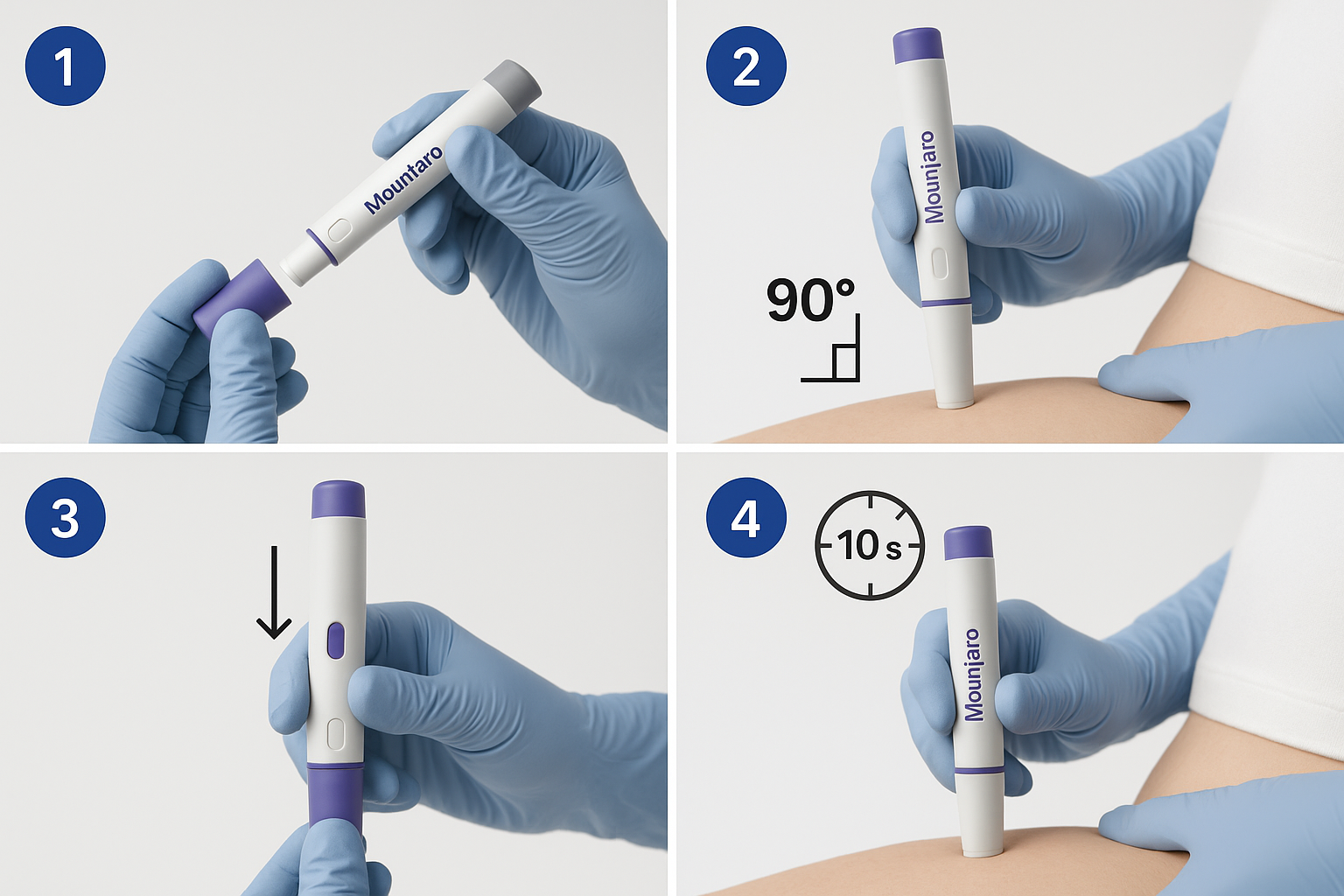 1

Mountaro

2

Mounjaro

90°

3

4

10 s

Mounjaro